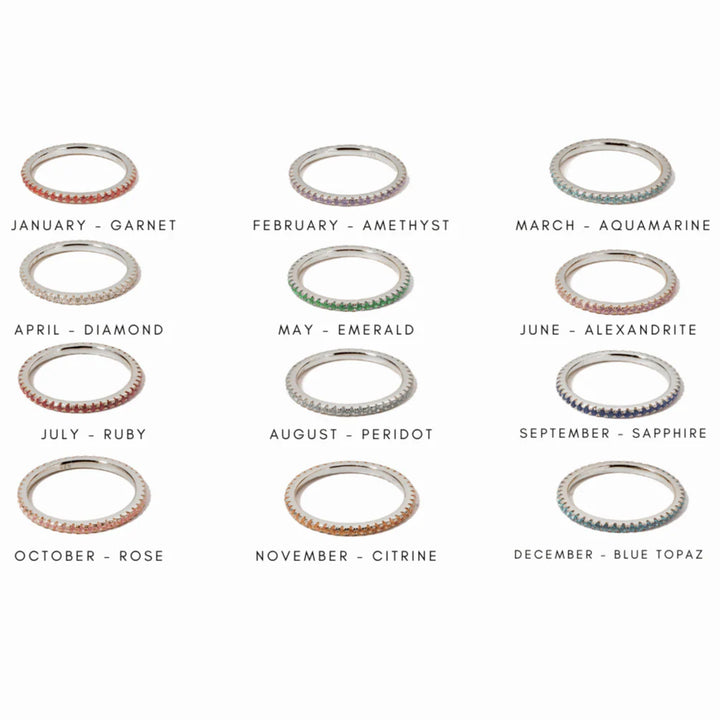 JANUARY - GARNET

FEBRUARY - AMETHYST

MARCH - AQUAMARINE

APRIL - DIAMOND

MAY - EMERALD

JUNE - ALEXANDRITE

JULY - RUBY

AUGUST - PERIDOT

SEPTEMBER - SAPPHIRE

OCTOBER - ROSE

NOVEMBER - CITRINE

DECEMBER - BLUE TOPAZ