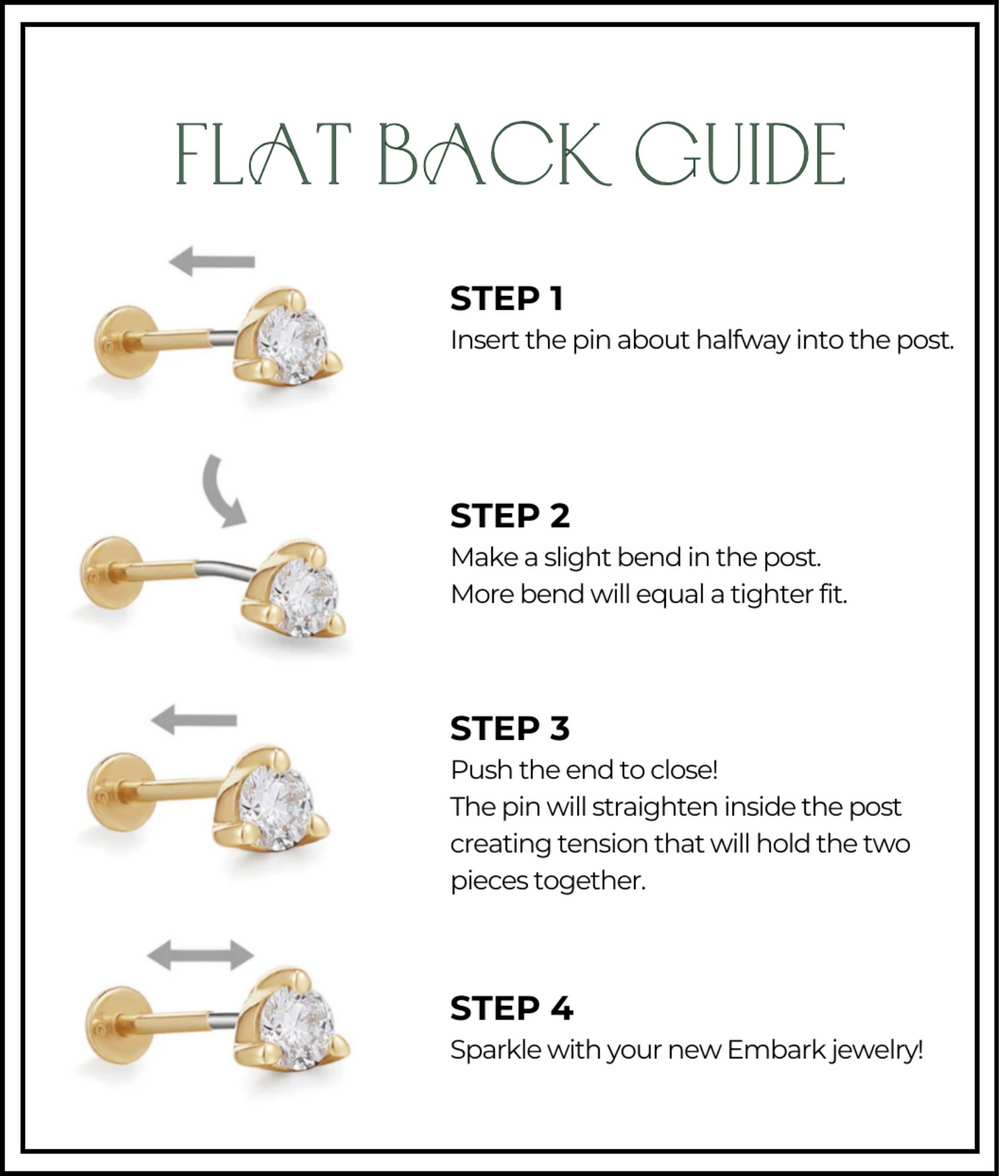 FLAT BACK GUIDE

STEP 1
Insert the pin about halfway into the post.

STEP 2
Make a slight bend in the post.
More bend will equal a tighter fit.

STEP 3
Push the end to close!
The pin will straighten inside the post creating tension that will hold the two pieces together.

STEP 4
Sparkle with your new Embark jewelry!