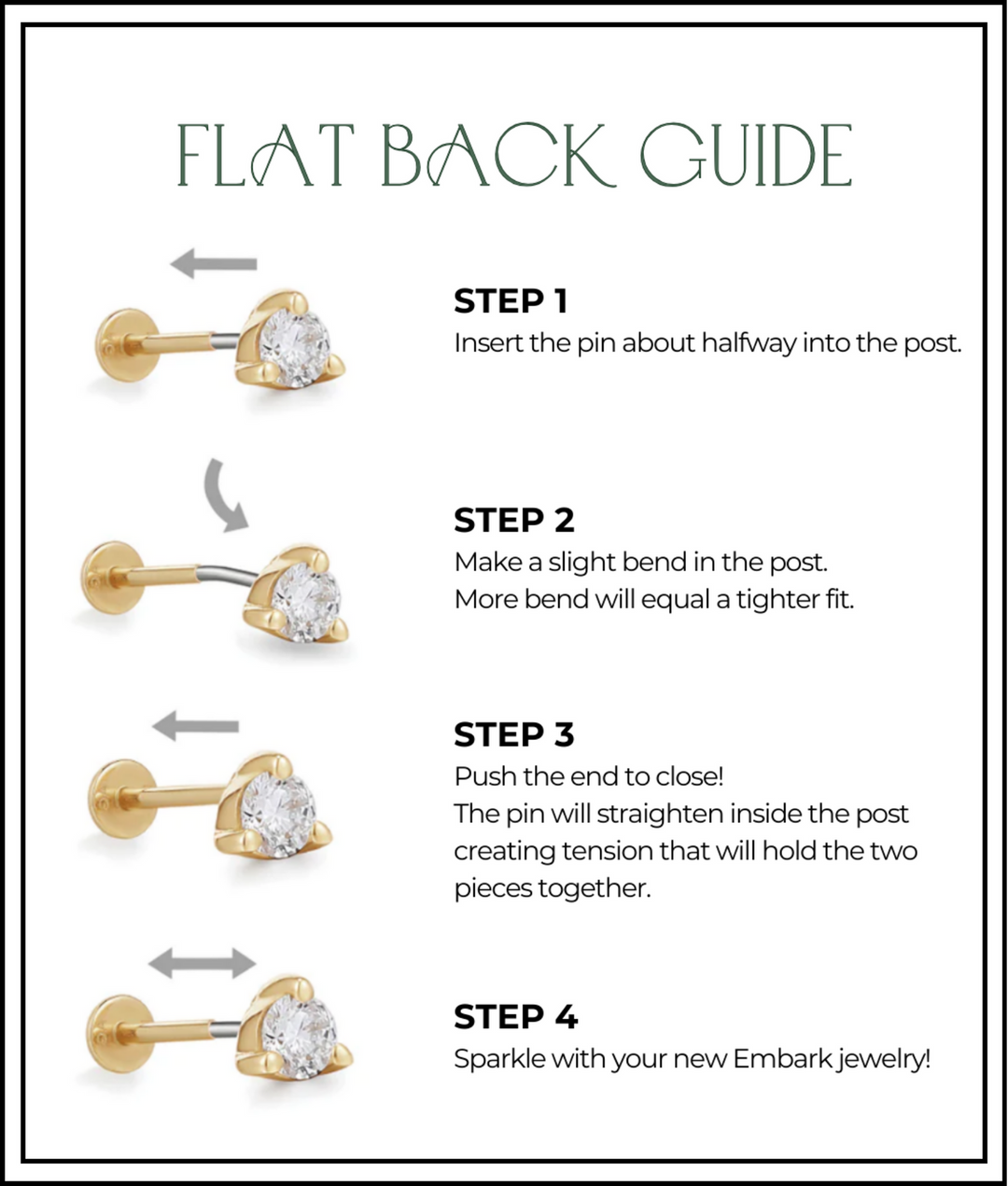 FLAT BACK GUIDE

STEP 1
Insert the pin about halfway into the post.

STEP 2
Make a slight bend in the post.
More bend will equal a tighter fit.

STEP 3
Push the end to close!
The pin will straighten inside the post creating tension that will hold the two pieces together.

STEP 4
Sparkle with your new Embark jewelry!